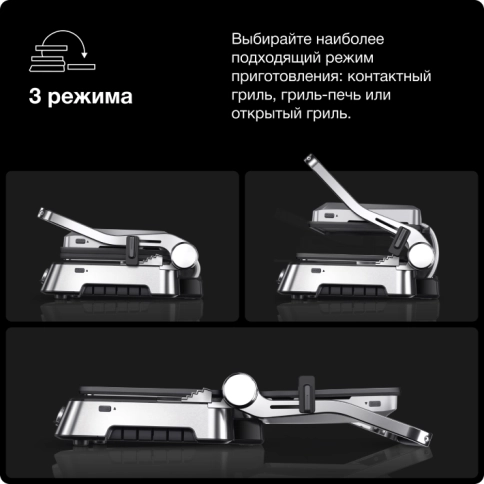 3 режима

Выбирайте наиболее подходящий режим приготовления: контактный гриль, гриль-печь или открытый гриль.