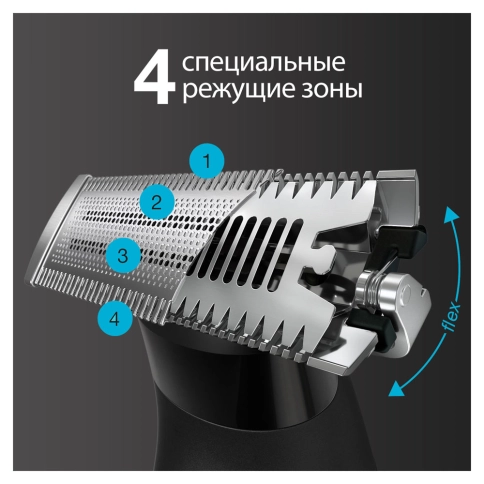 4 специальные режущие зоны

1

2

3

4

flex