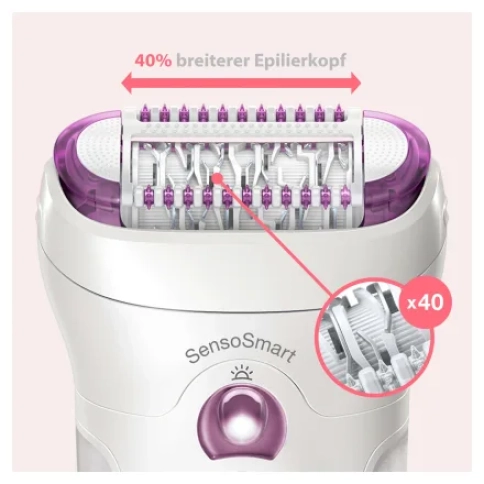 40% breiterer Epilierkopf

x40

SensoSmart