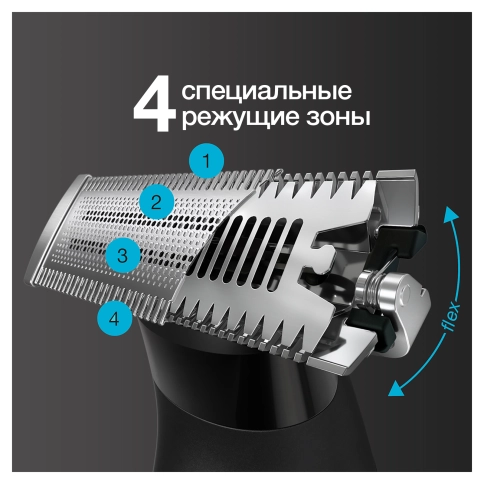 4 специальные режущие зоны

1

2

3

4

flex