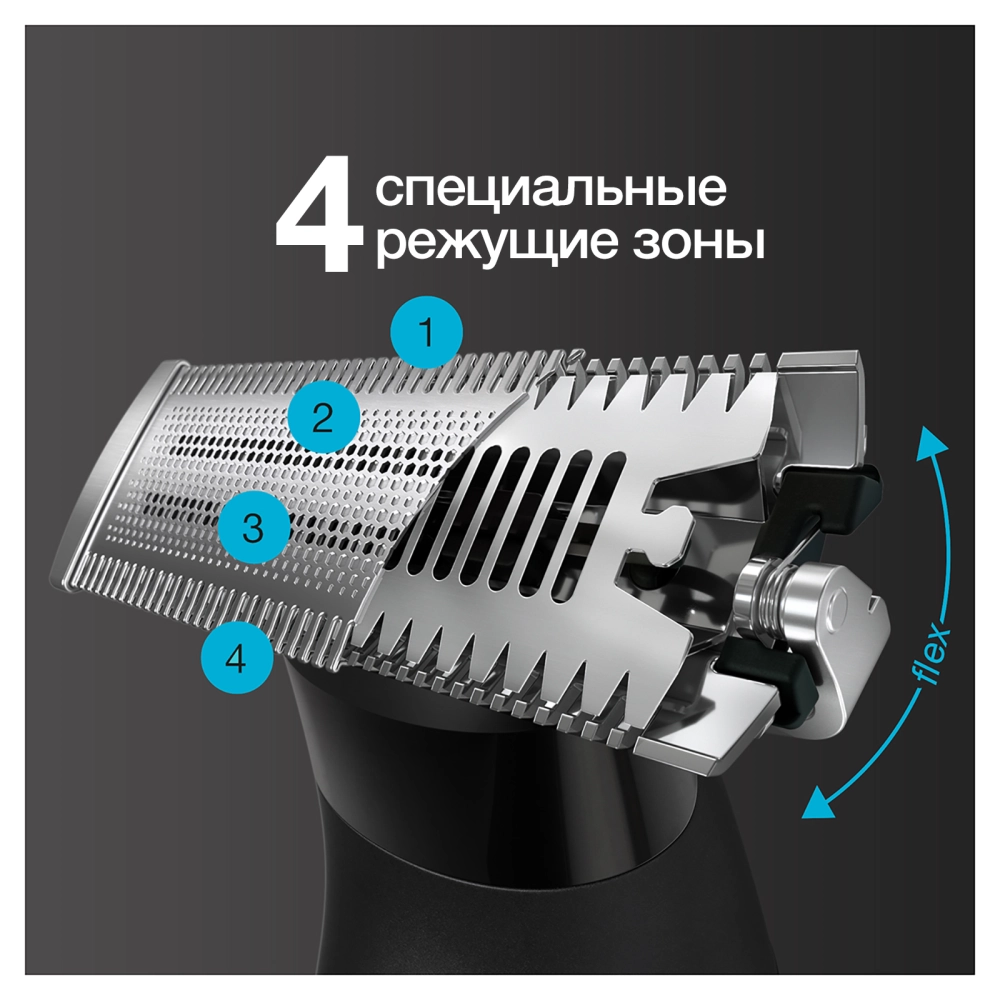 4 специальные режущие зоны

1

2

3

4

flex